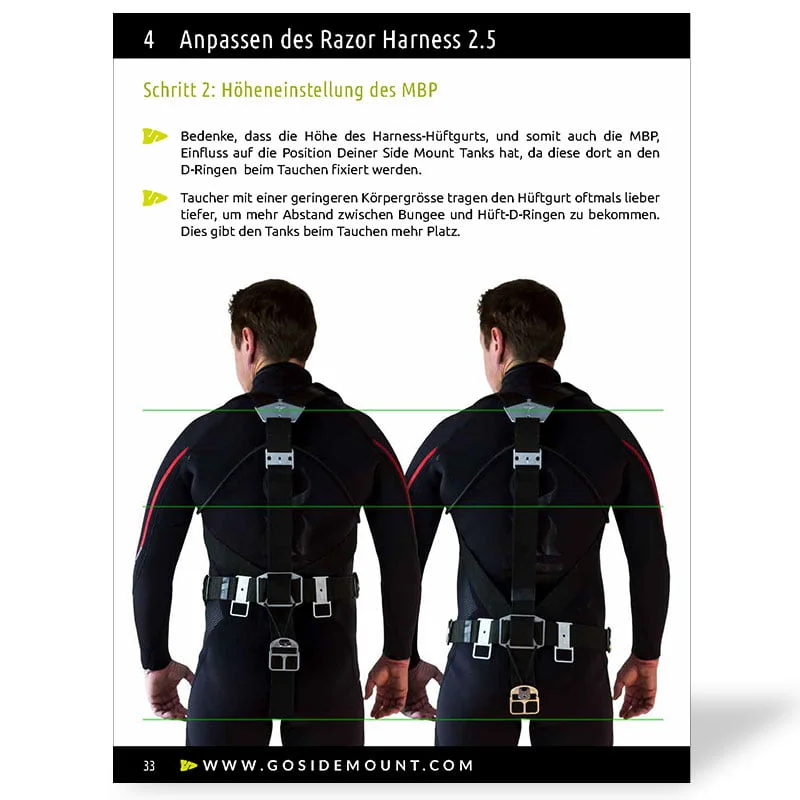 4 Anpassen des Razor Harness 2.5

Schritt 2: Höheneinstellung des MBP

Bedenke, dass die Höhe des Harness-Hüftgurts, und somit auch die MBP, Einfluss auf die Position Deiner Side Mount Tanks hat, da diese dort an den D-Ringen beim Tauchen fixiert werden.

Taucher mit einer geringeren Körpergrösse tragen den Hüftgurt oftmals lieber tiefer, um mehr Abstand zwischen Bungee und Hüft-D-Ringen zu bekommen. Dies gibt den Tanks beim Tauchen mehr Platz.

33 WWW.GOSIDEMOUNT.COM