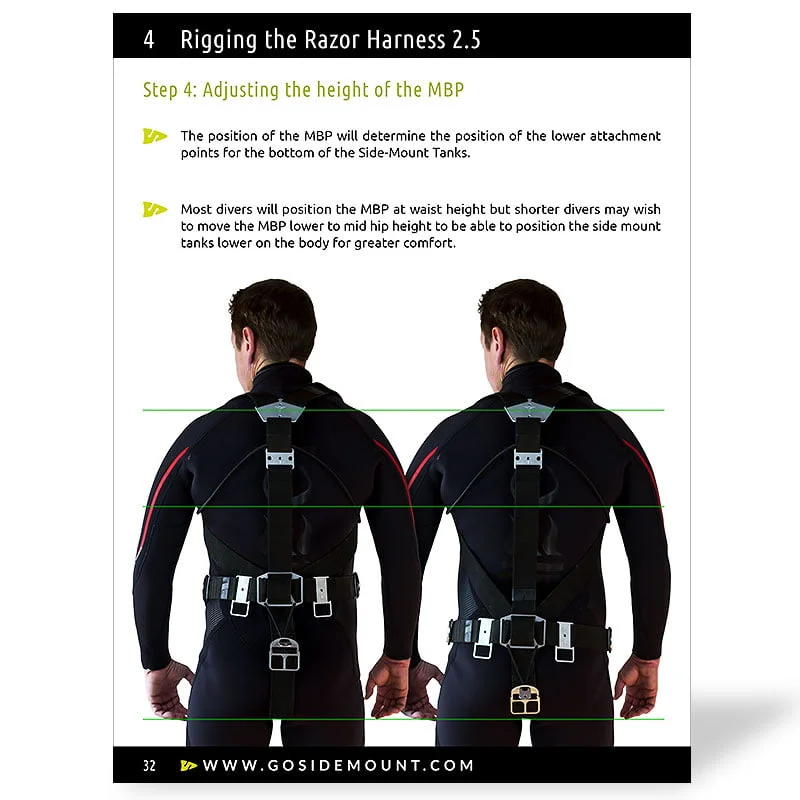 4 Rigging the Razor Harness 2.5

Step 4: Adjusting the height of the MBP

The position of the MBP will determine the position of the lower attachment points for the bottom of the Side-Mount Tanks.

Most divers will position the MBP at waist height but shorter divers may wish to move the MBP lower to mid hip height to be able to position the side mount tanks lower on the body for greater comfort.

32 WWW.GOSIDEMOUNT.COM